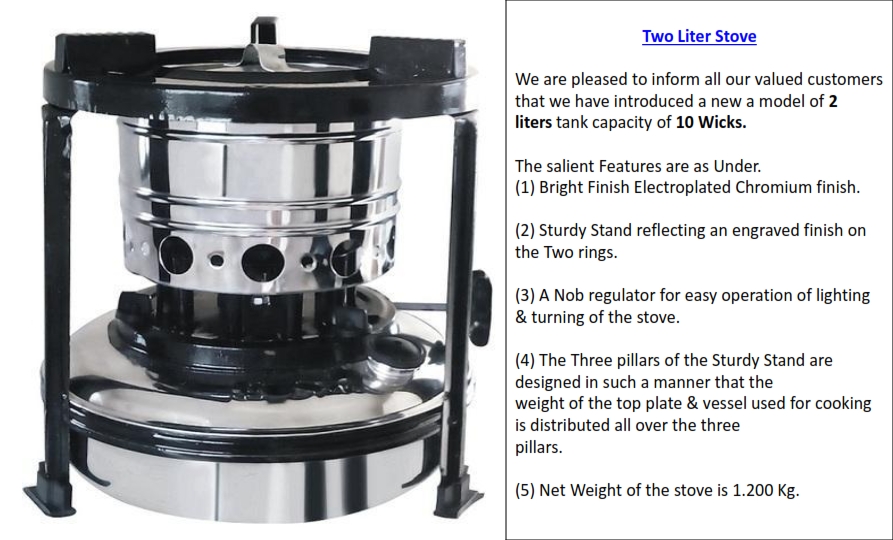 Two Liter Stove

We are pleased to inform all our valued customers that we have introduced a new a model of 2 liters tank capacity of 10 Wicks.

The salient Features are as Under.
(1) Bright Finish Electroplated Chromium finish.

(2) Sturdy Stand reflecting an engraved finish on the Two rings.

(3) A Nob regulator for easy operation of lighting & turning of the stove.

(4) The Three pillars of the Sturdy Stand are designed in such a manner that the weight of the top plate & vessel used for cooking is distributed all over the three pillars.

(5) Net Weight of the stove is 1.200 Kg.